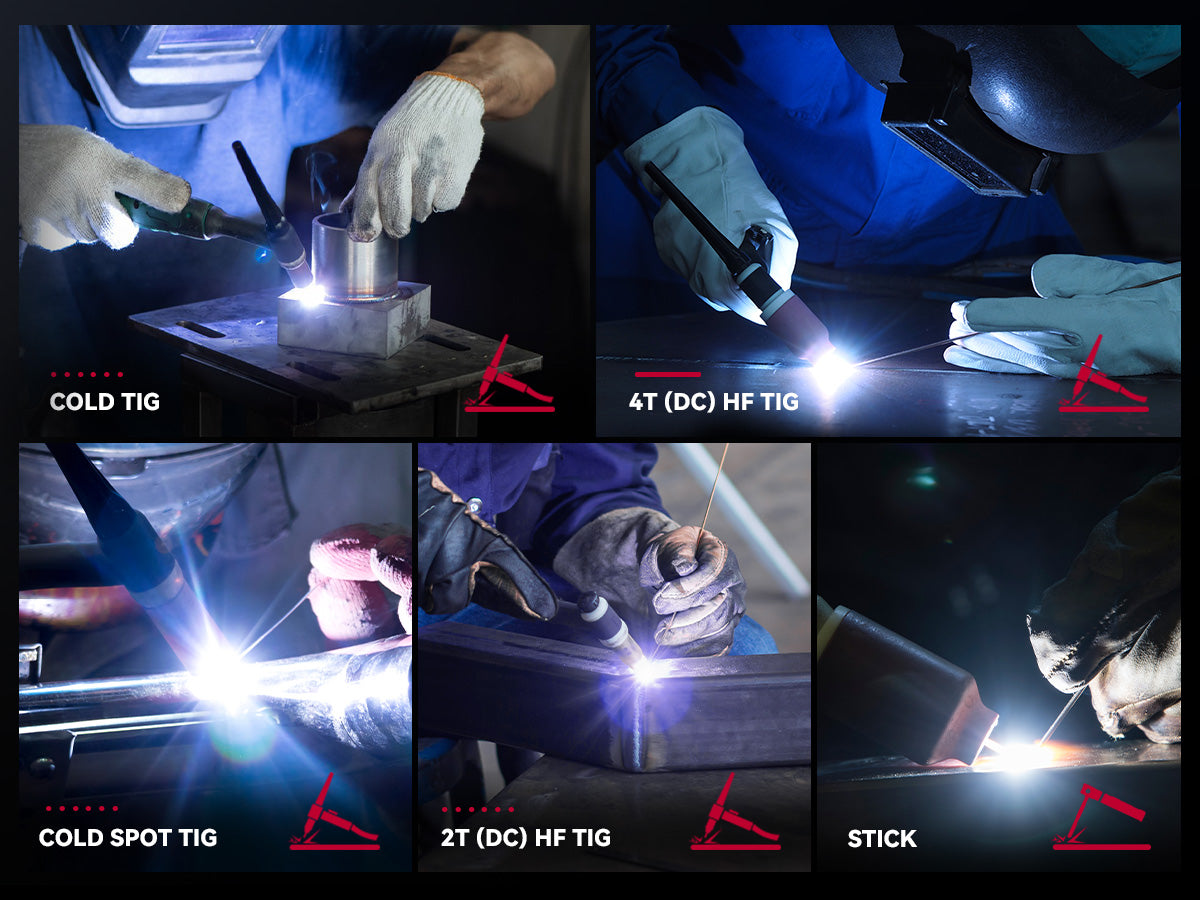 COLD TIG

4T (DC) HF TIG

COLD SPOT TIG

2T (DC) HF TIG

STICK