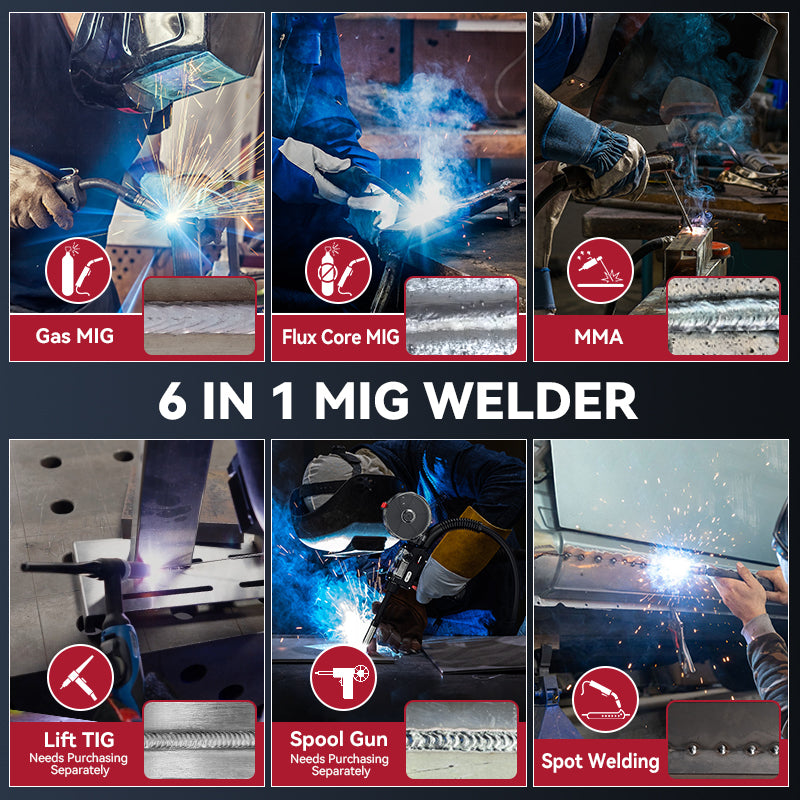 Gas MIG

Flux Core MIG

MMA

6 IN 1 MIG WELDER

Lift TIG
Needs Purchasing Separately

Spool Gun
Needs Purchasing Separately

Spot Welding