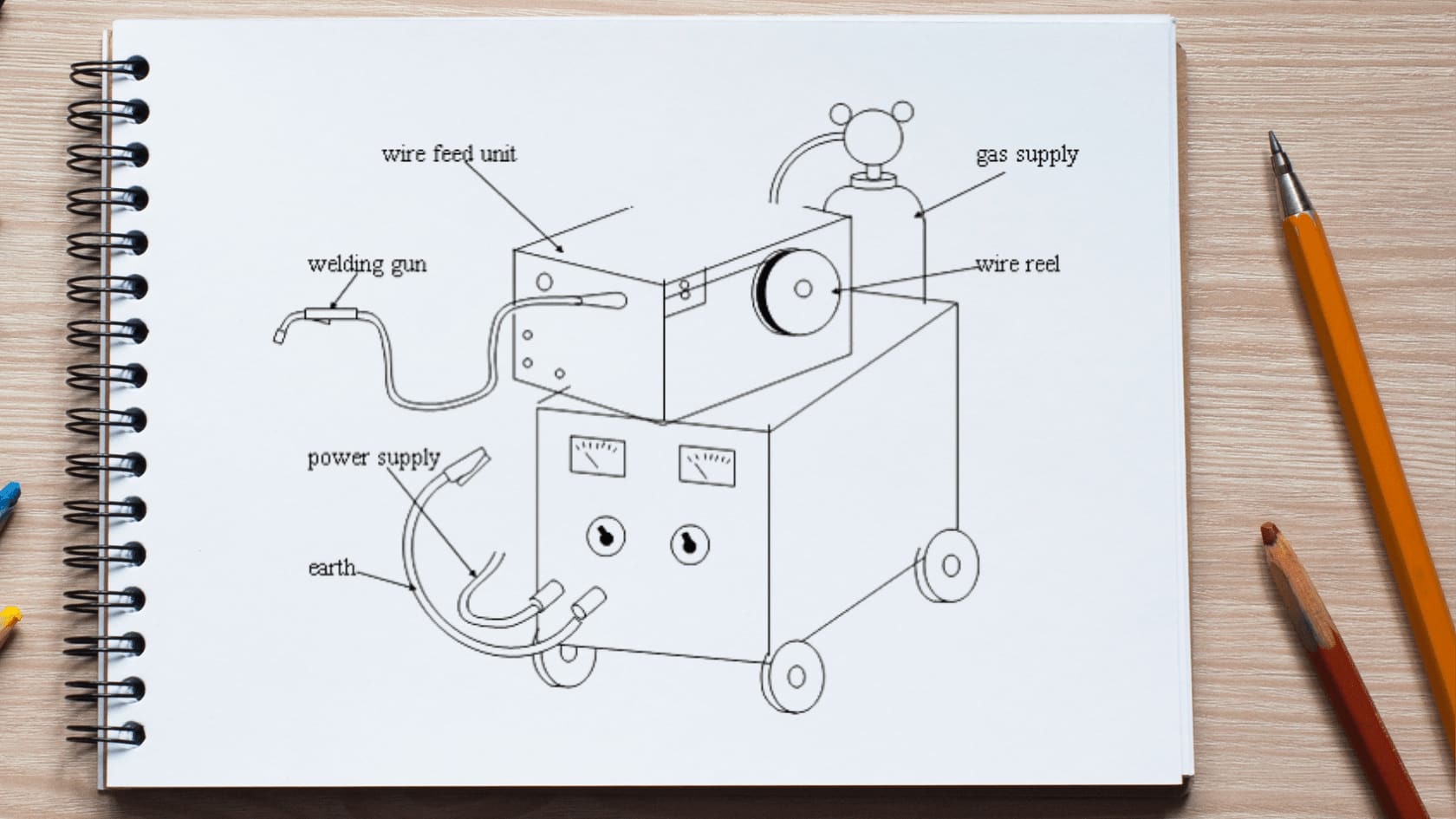 wire feed unit

gas supply

welding gun

wire reel

power supply

earth